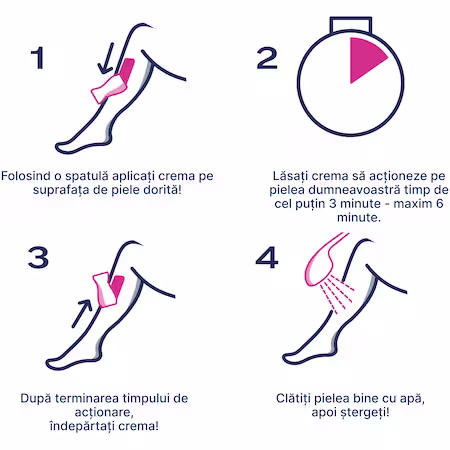 1

Folosind o spatulă aplicați crema pe suprafața de piele dorită!

2

Lăsați crema să acționeze pe pielea dumneavoastră timp de cel puțin 3 minute - maxim 6 minute.

3

După terminarea timpului de acționare,
îndepărtați crema!

4

Clătiți pielea bine cu apă,
apoi ștergeți!